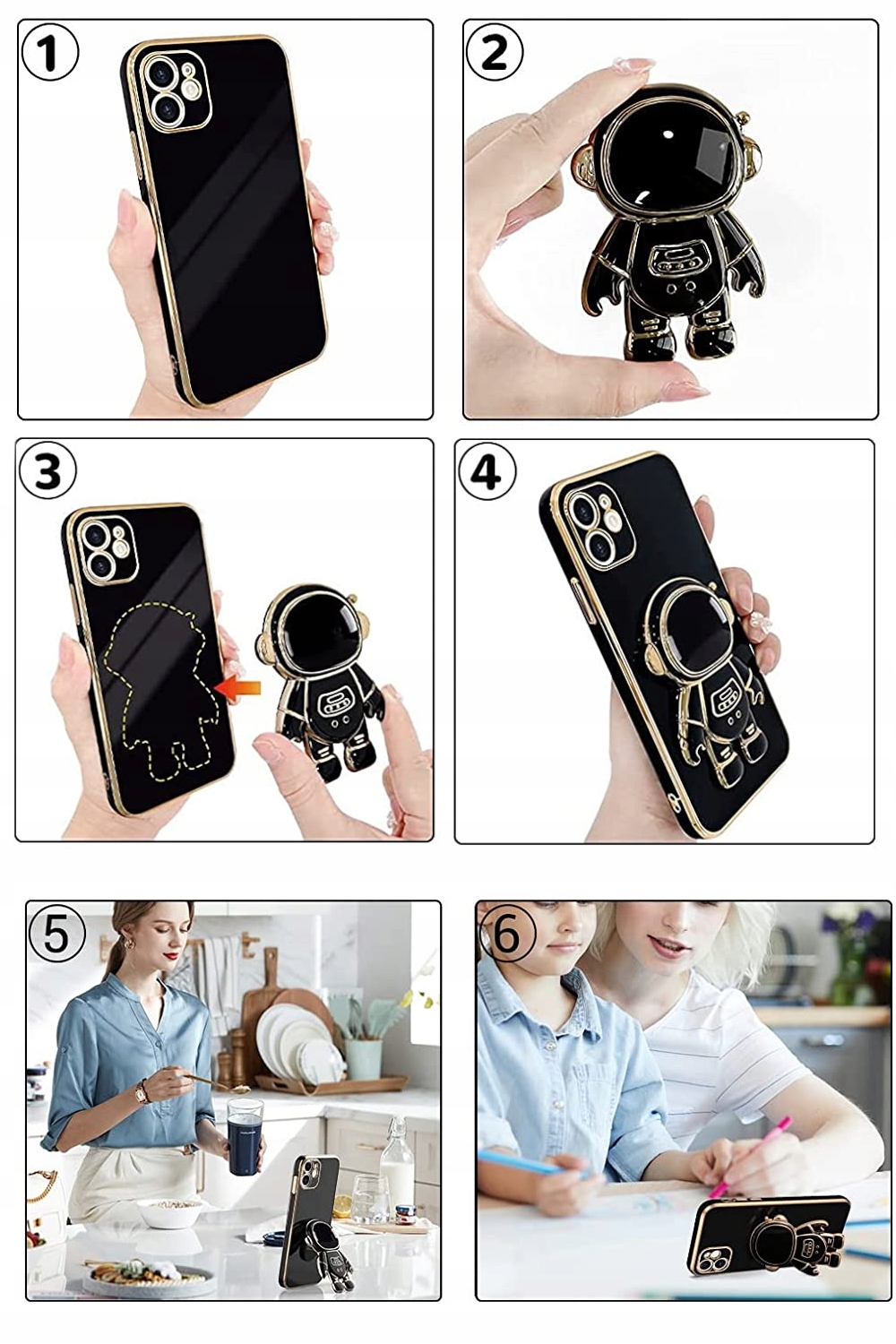 1
2
3
4
5
6