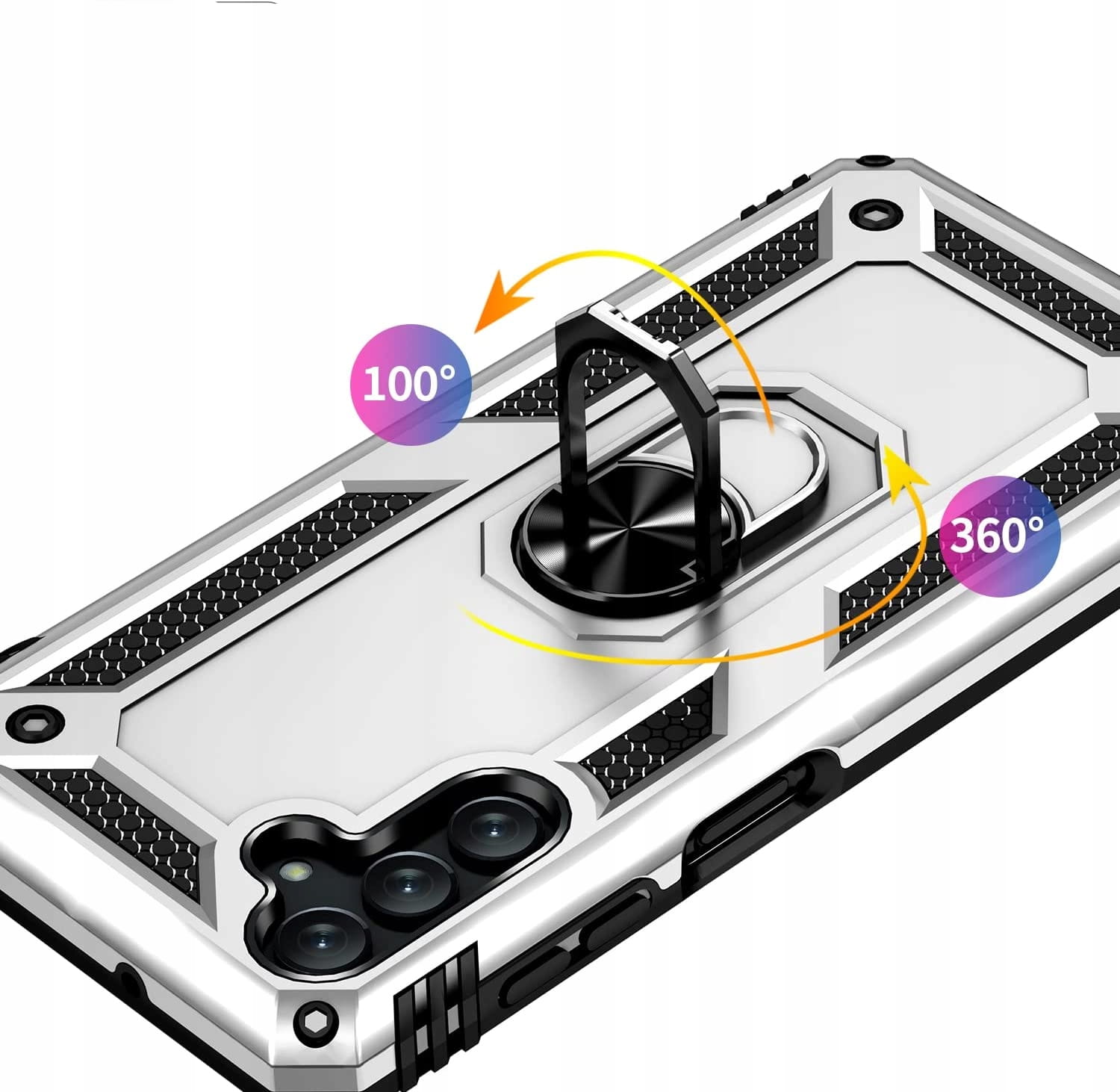 100°

360°